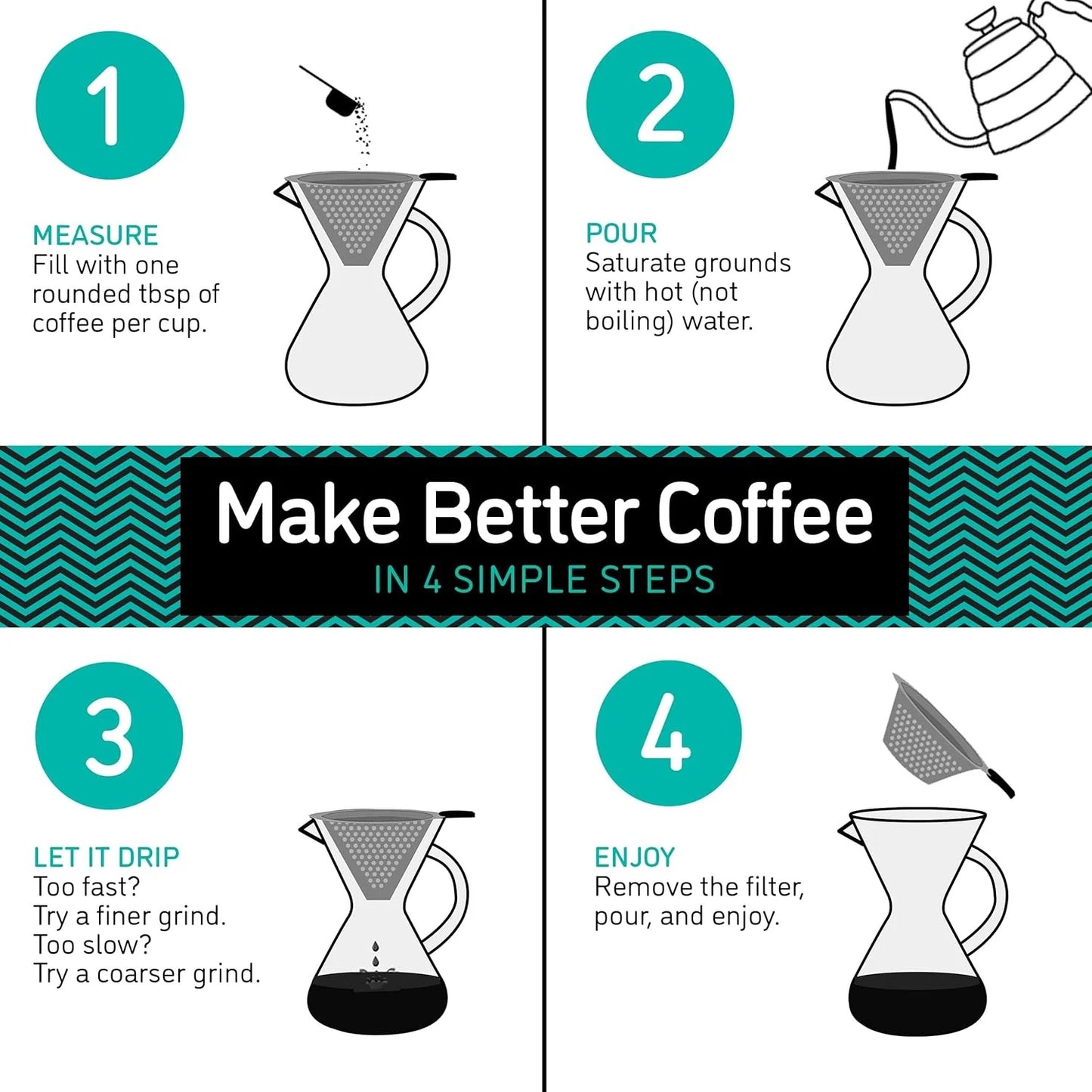 1

MEASURE
Fill with one rounded tbsp of coffee per cup.

2

POUR
Saturate grounds with hot (not boiling) water.

Make Better Coffee
IN 4 SIMPLE STEPS

3

LET IT DRIP
Too fast?
Try a finer grind.
Too slow?
Try a coarser grind.

4

ENJOY
Remove the filter, pour, and enjoy.