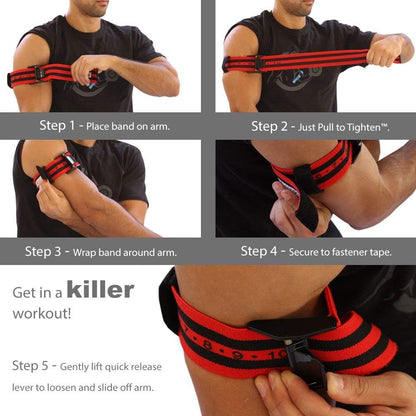 Step 1 - Place band on arm.

Step 2 - Just Pull to Tighten™.

Step 3 - Wrap band around arm.

Step 4 - Secure to fastener tape.

Get in a killer workout!

7 • 8 • 9 • 10

Step 5 - Gently lift quick release lever to loosen and slide off arm.