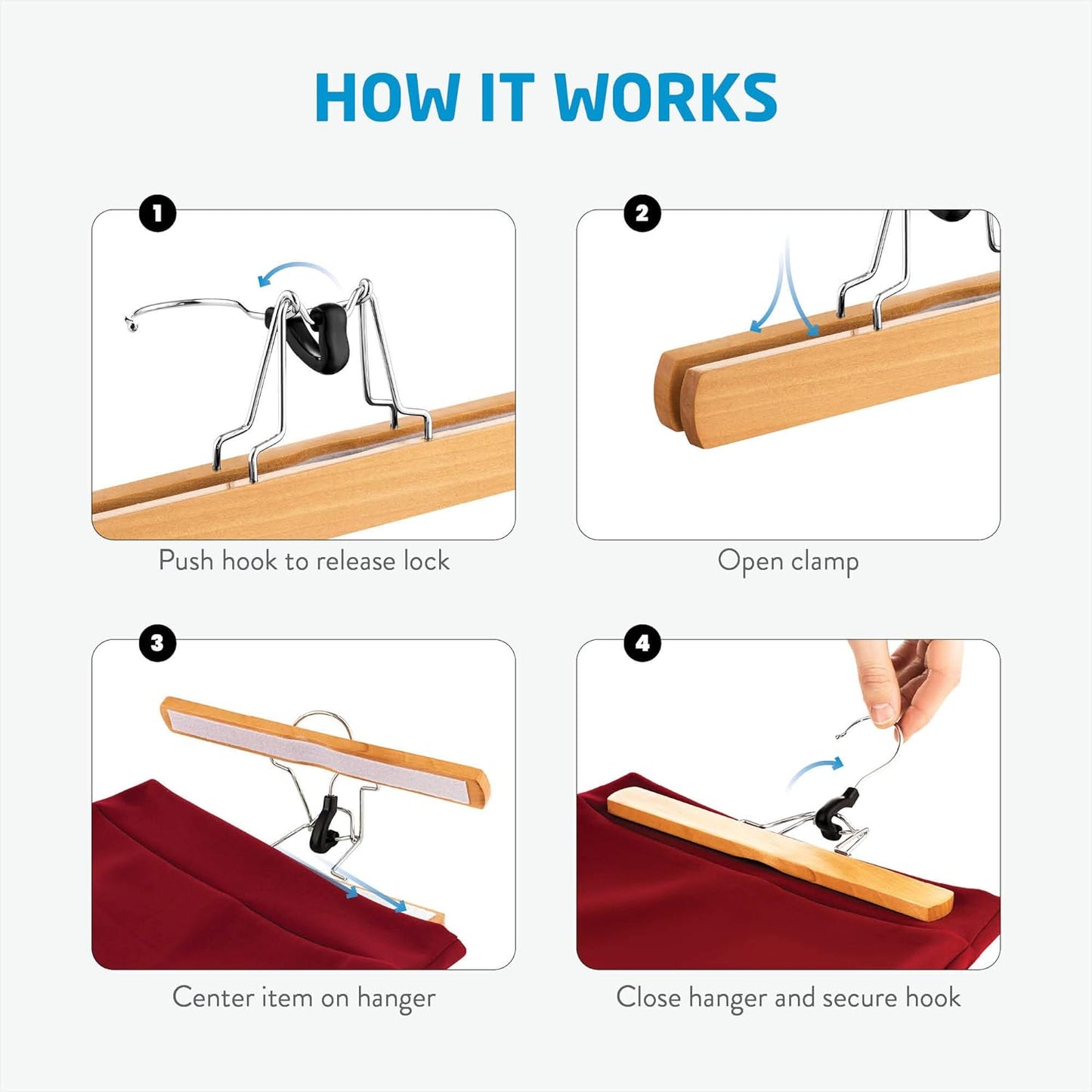 HOW IT WORKS

1

Push hook to release lock

2

Open clamp

3

Center item on hanger

4

Close hanger and secure hook