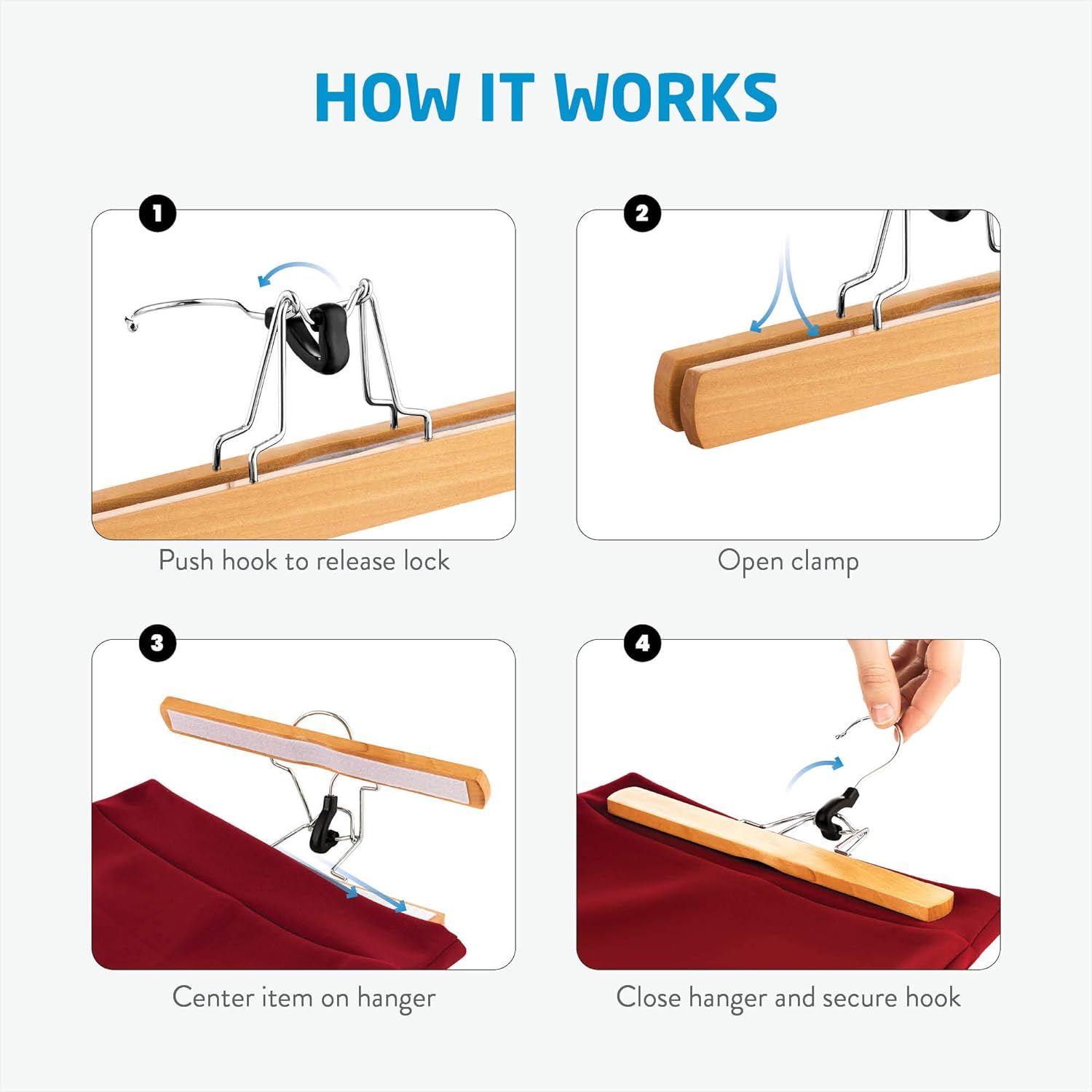 HOW IT WORKS

1

Push hook to release lock

2

Open clamp

3

Center item on hanger

4

Close hanger and secure hook