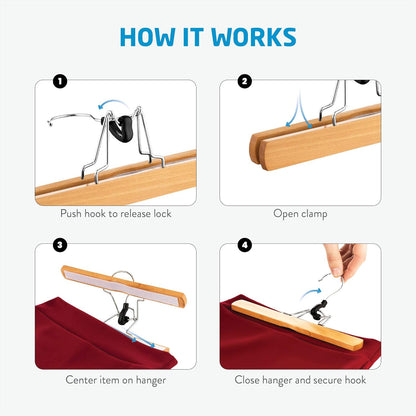 HOW IT WORKS

1

Push hook to release lock

2

Open clamp

3

Center item on hanger

4

Close hanger and secure hook