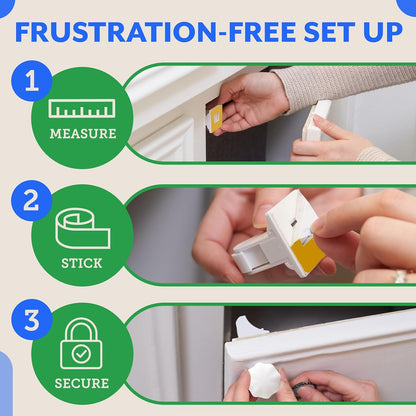 FRUSTRATION-FREE SET UP

1
MEASURE

2
STICK

3
SECURE