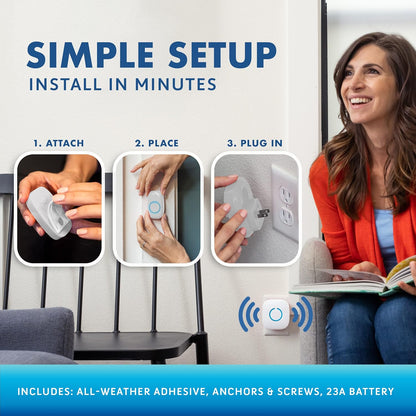 SIMPLE SETUP
INSTALL IN MINUTES

1. ATTACH

2. PLACE

3. PLUG IN

INCLUDES: ALL-WEATHER ADHESIVE, ANCHORS & SCREWS, 23A BATTERY