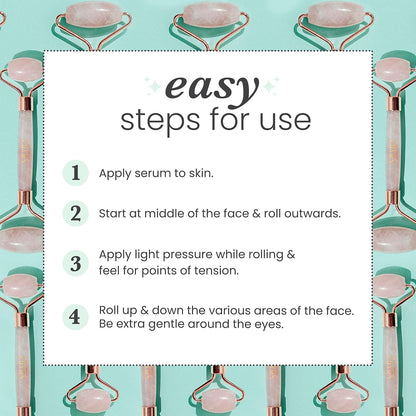 easy
steps for use

1 Apply serum to skin.

2 Start at middle of the face & roll outwards.

3 Apply light pressure while rolling & feel for points of tension.

4 Roll up & down the various areas of the face. Be extra gentle around the eyes.